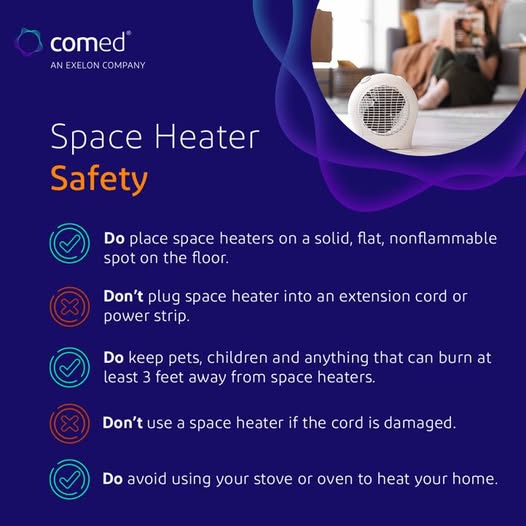 comed®
AN EXELON COMPANY

Space Heater
Safety

Do place space heaters on a solid, flat, nonflammable spot on the floor.

Don't plug space heater into an extension cord or power strip.

Do keep pets, children and anything that can burn at least 3 feet away from space heaters.

Don't use a space heater if the cord is damaged.

Do avoid using your stove or oven to heat your home.